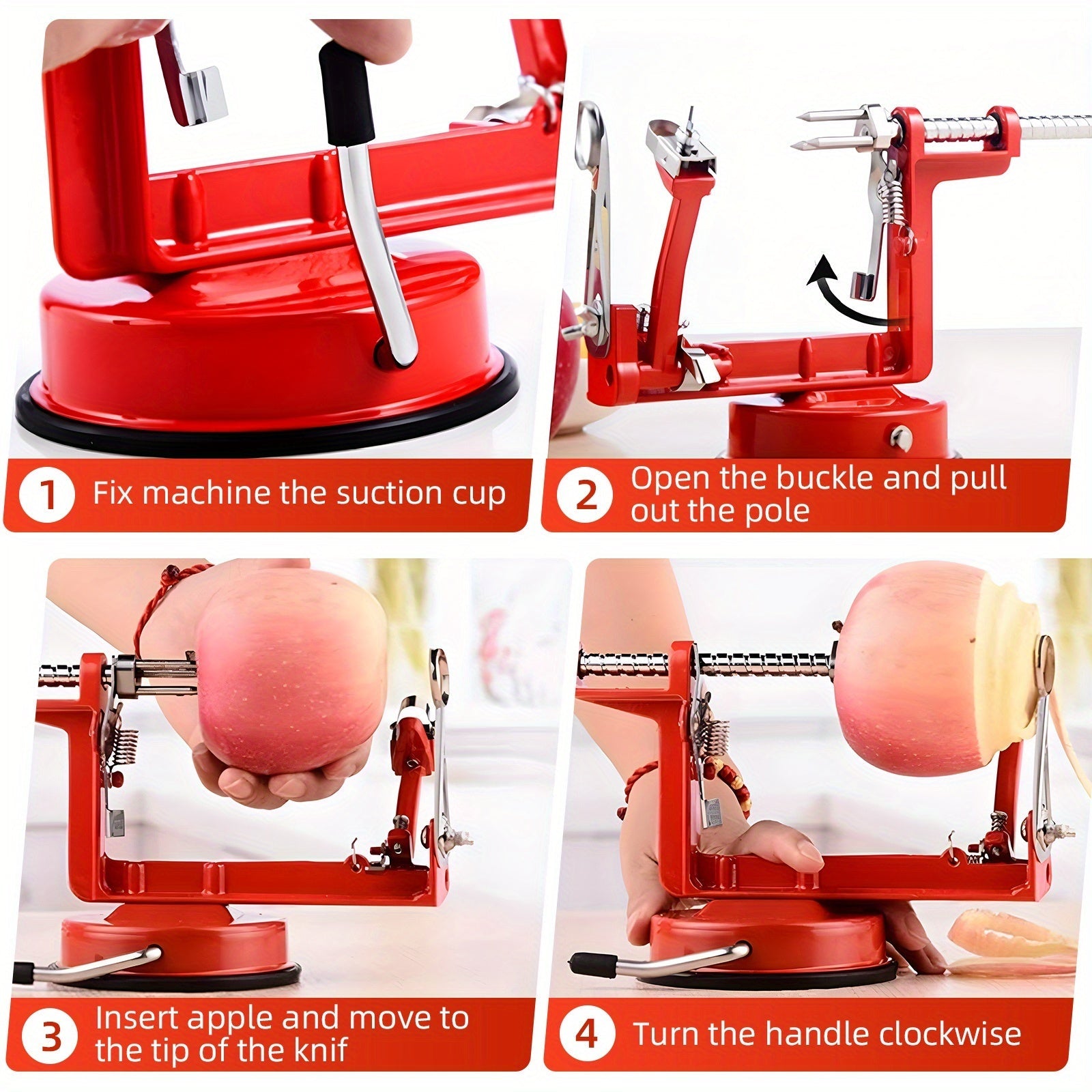 1 Fix machine the suction cup

2 Open the buckle and pull out the pole

3 Insert apple and move to the tip of the knif

4 Turn the handle clockwise